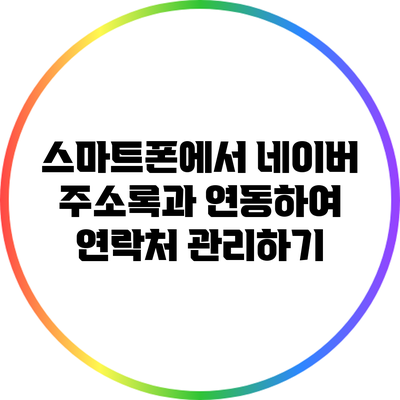 스마트폰에서 네이버 주소록과 연동하여 연락처 관리하기