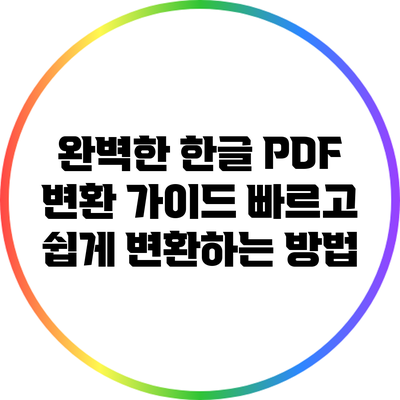 완벽한 한글 PDF 변환 가이드 빠르고 쉽게 변환하는 방법